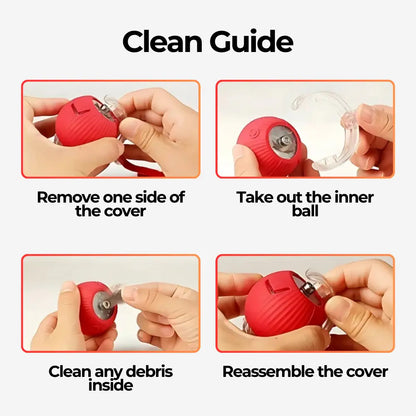 Clean Guide

Remove one side of the cover

Take out the inner ball

Clean any debris inside

Reassemble the cover